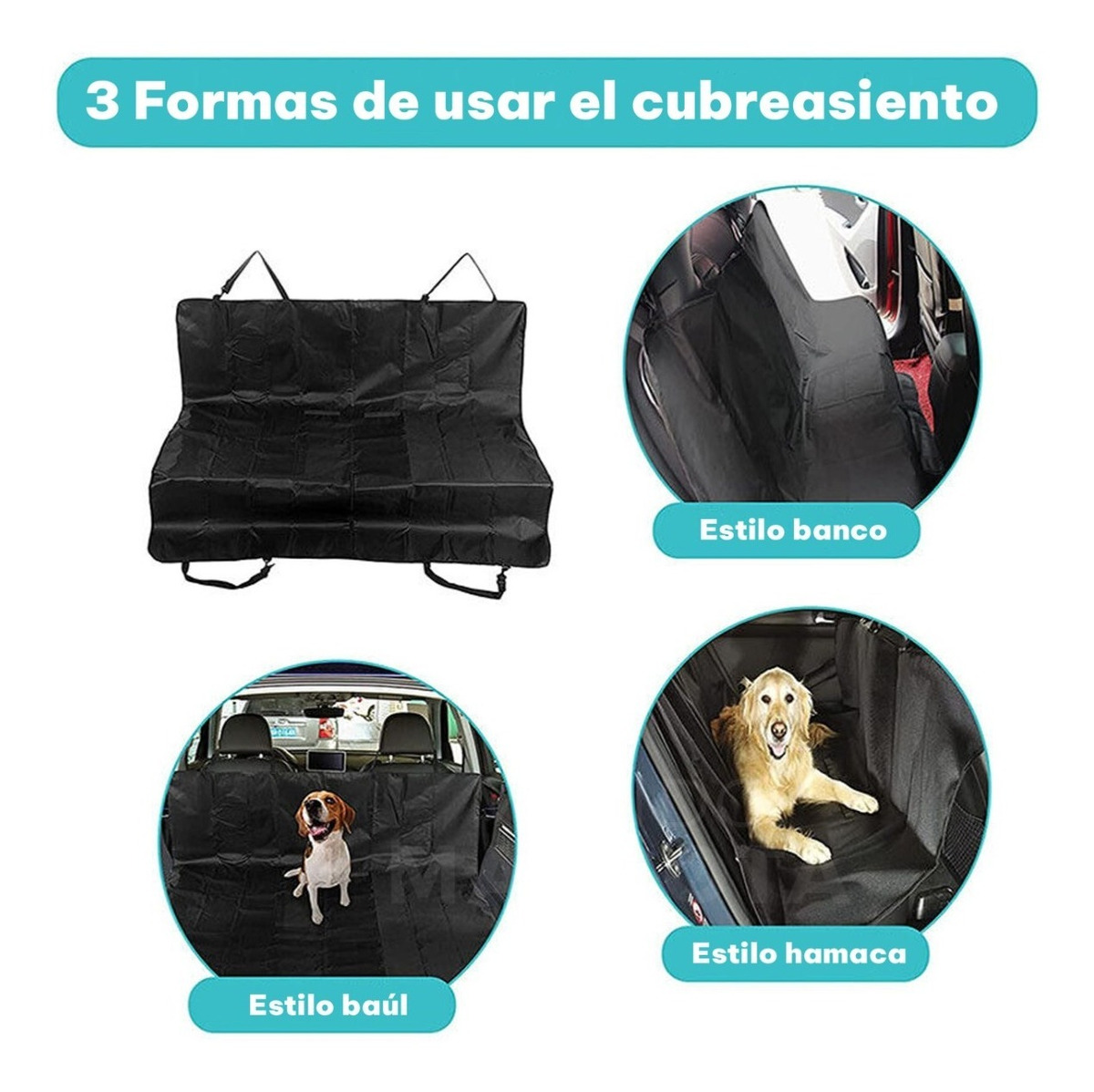 3 Formas de usar el cubreasiento

Estilo banco

Estilo baúl

Estilo hamaca